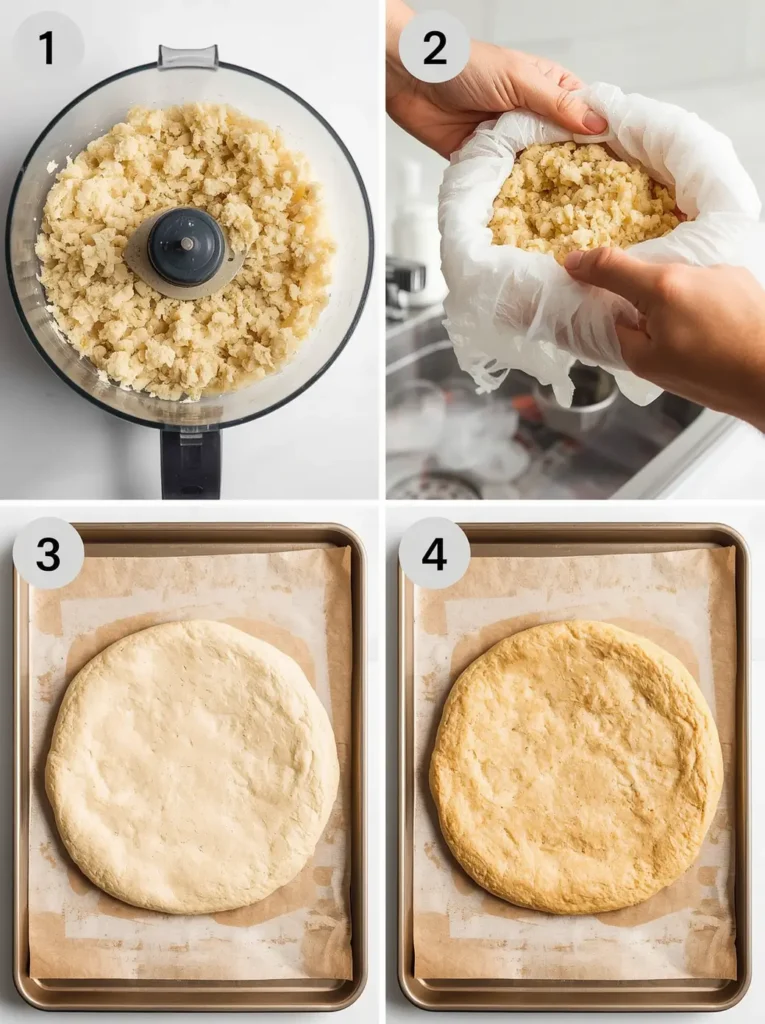 1
2
3
4